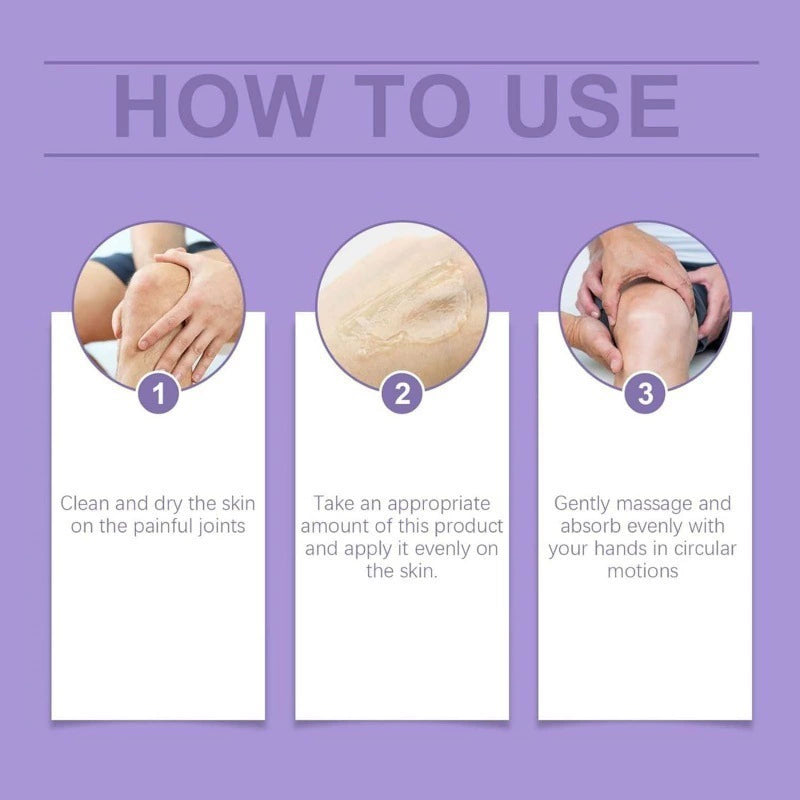 HOW TO USE

1

Clean and dry the skin on the painful joints

2

Take an appropriate amount of this product and apply it evenly on the skin.

3

Gently massage and absorb evenly with your hands in circular motions